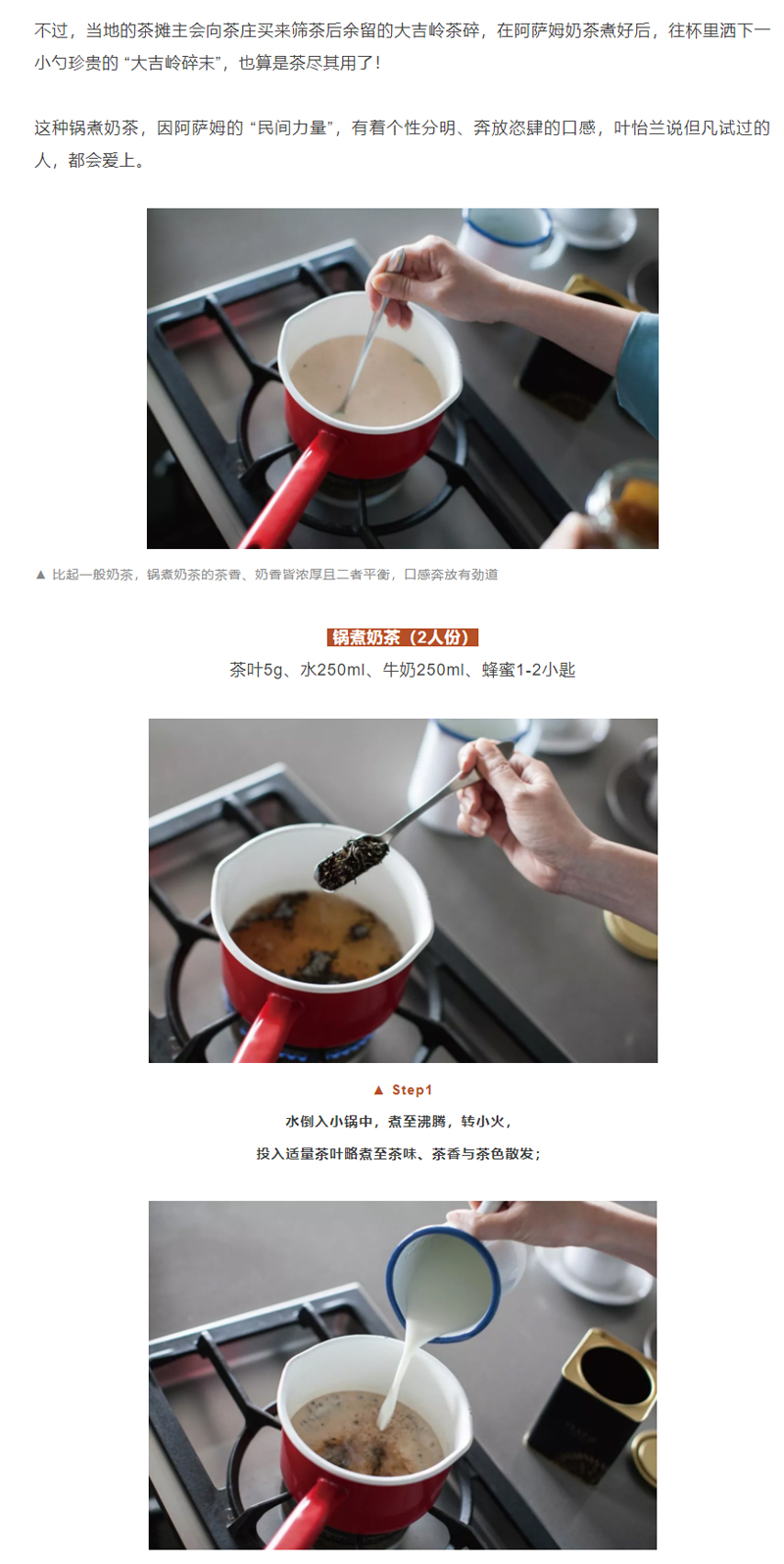 不过，当地的茶摊主会向茶庄买来筛茶后余留的大吉岭茶碎，在阿萨姆奶茶煮好后，往杯里洒下一小勺珍贵的“大吉岭碎末”，也算是茶尽其用了！

这种锅煮奶茶，因阿萨姆的“民间力量”，有着个性分明、奔放恣肆的口感，叶怡兰说但凡试过的人，都会爱上。

▲ 比起一般奶茶，锅煮奶茶的茶香、奶香皆浓厚且二者平衡，口感奔放有劲道

锅煮奶茶（2人份）

茶叶5g、水250ml、牛奶250ml、蜂蜜1-2小匙

▲ Step1

水倒入小锅中，煮至沸腾，转小火，

投入适量茶叶略煮至茶味、茶香与茶色散发；